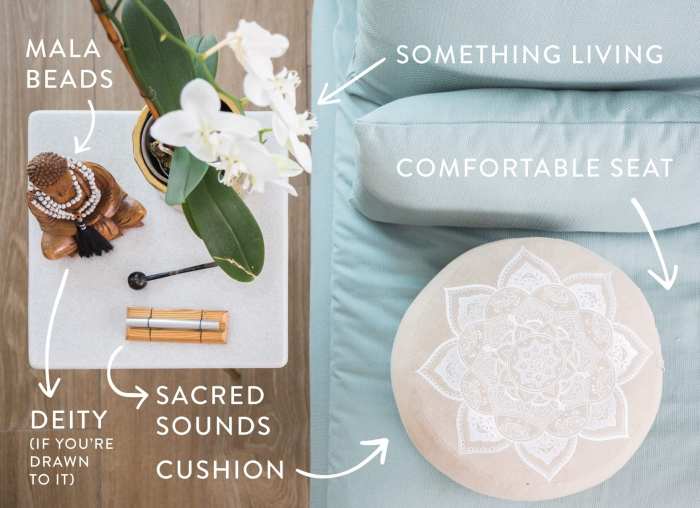 MALA BEADS

SOMETHING LIVING

COMFORTABLE SEAT

DEITY
(IF YOU'RE DRAWN TO IT)

SACRED SOUNDS

CUSHION